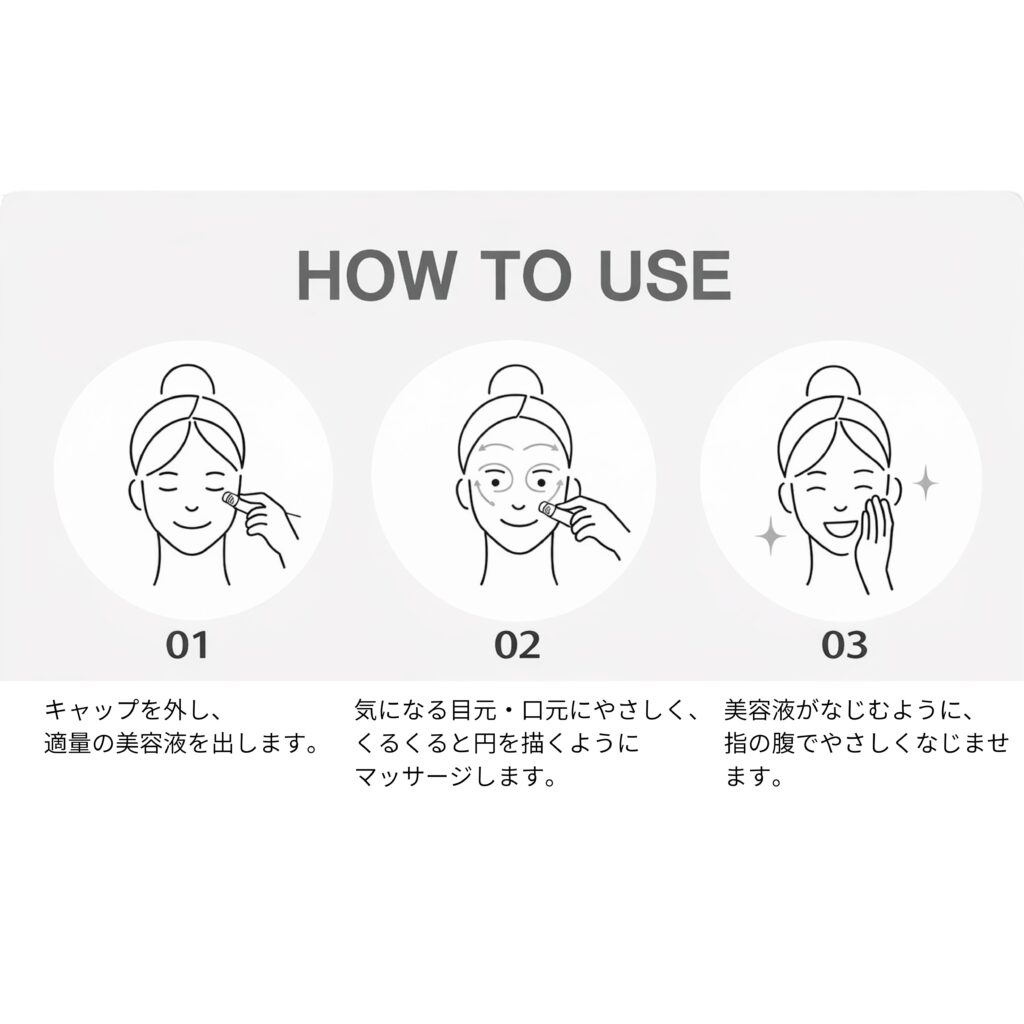 HOW TO USE

01

キャップを外し、適量の美容液を出します。

02

気になる目元・口元にやさしく、くるくると円を描くようにマッサージします。

03

美容液がなじむように、指の腹でやさしくなじませます。